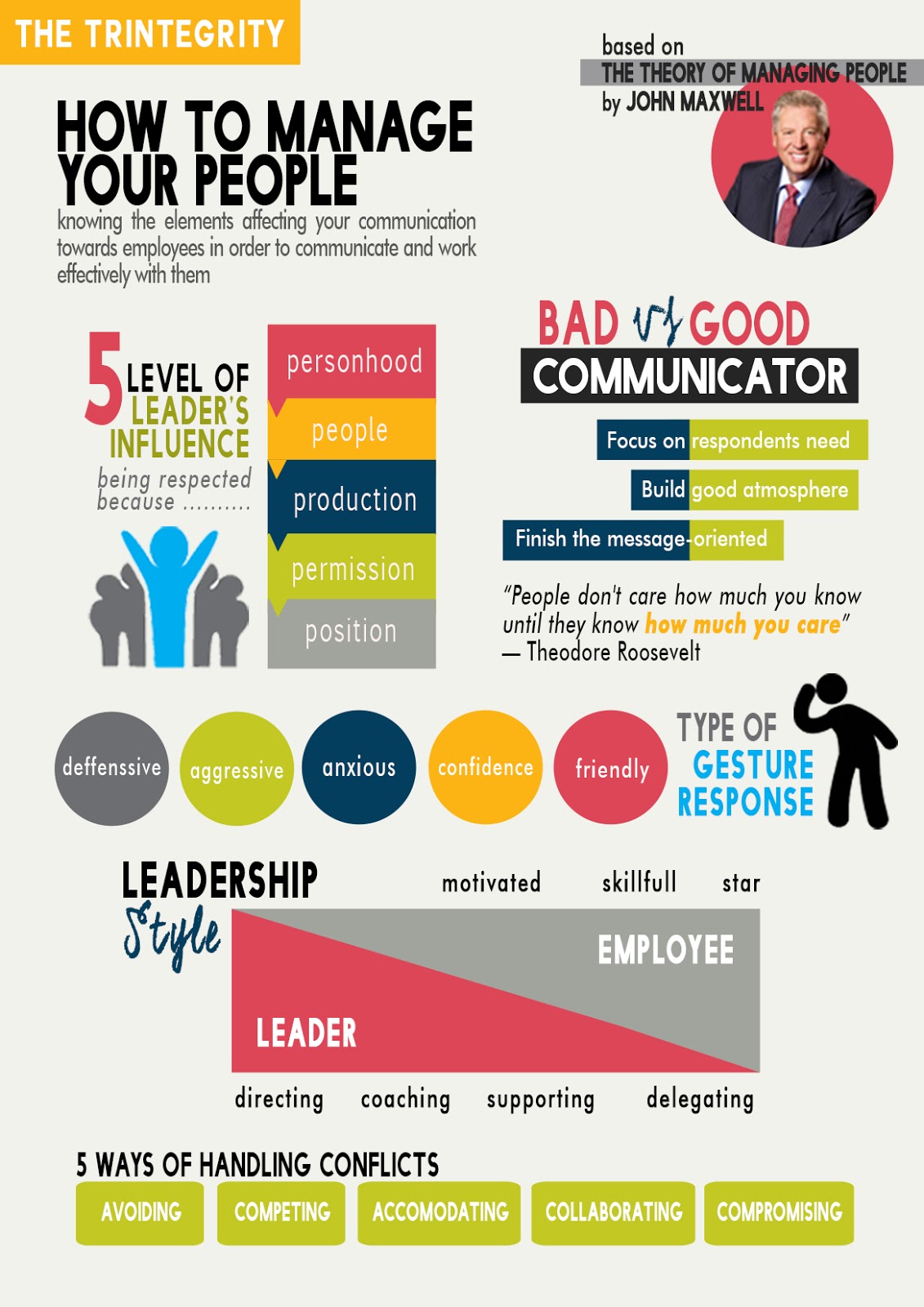 THE TRINTEGRITY

based on
THE THEORY OF MANAGING PEOPLE
by JOHN MAXWELL

HOW TO MANAGE YOUR PEOPLE
knowing the elements affecting your communication towards employees in order to communicate and work effectively with them

5 LEVEL OF LEADER'S INFLUENCE
being respected because ..........

personhood
people
production
permission
position

BAD vs GOOD
COMMUNICATOR

Focus on respondents need
Build good atmosphere
Finish the message-oriented

"People don't care how much you know until they know how much you care"
— Theodore Roosevelt

deffenssive
aggressive
anxious
confidence
friendly

TYPE OF
GESTURE
RESPONSE

LEADERSHIP
Style

motivated
skillfull
star

EMPLOYEE
LEADER

directing
coaching
supporting
delegating

5 WAYS OF HANDLING CONFLICTS
AVOIDING
COMPETING
ACCOMODATING
COLLABORATING
COMPROMISING